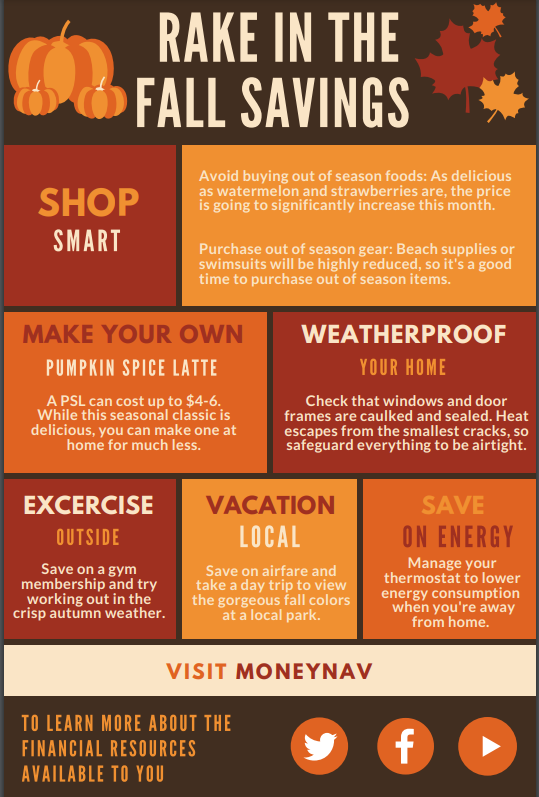 RAKE IN THE FALL SAVINGS

SHOP
SMART

Avoid buying out of season foods: As delicious as watermelon and strawberries are, the price is going to significantly increase this month.

Purchase out of season gear: Beach supplies or swimsuits will be highly reduced, so it's a good time to purchase out of season items.

MAKE YOUR OWN
PUMPKIN SPICE LATTE

A PSL can cost up to $4-6. While this seasonal classic is delicious, you can make one at home for much less.

WEATHERPROOF
YOUR HOME

Check that windows and door frames are caulked and sealed. Heat escapes from the smallest cracks, so safeguard everything to be airtight.

EXCERCISE
OUTSIDE

Save on a gym membership and try working out in the crisp autumn weather.

VACATION
LOCAL

Save on airfare and take a day trip to view the gorgeous fall colors at a local park.

SAVE
ON ENERGY

Manage your thermostat to lower energy consumption when you're away from home.

VISIT MONEYNAV

TO LEARN MORE ABOUT THE FINANCIAL RESOURCES AVAILABLE TO YOU